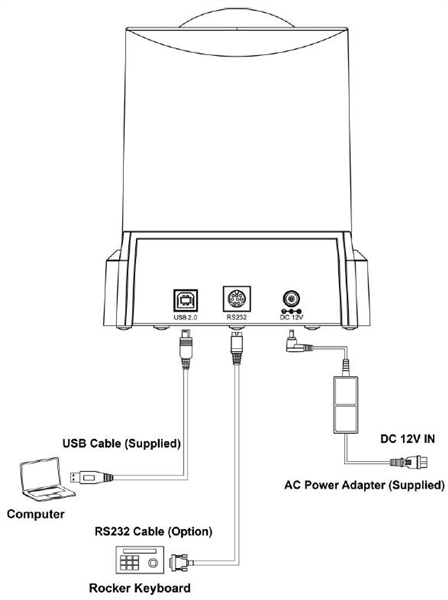 USB 2.0

RS232

DC 12V

USB Cable (Supplied)

DC 12V IN

AC Power Adapter (Supplied)

Computer

RS232 Cable (Option)

Rocker Keyboard